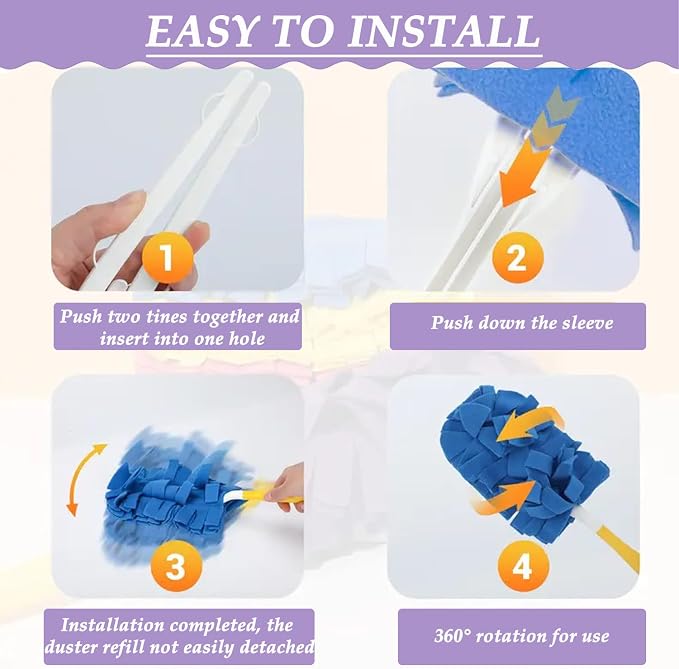 EASY TO INSTALL

1

Push two tines together and insert into one hole

2

Push down the sleeve

3

Installation completed, the duster refill not easily detached

4

360° rotation for use