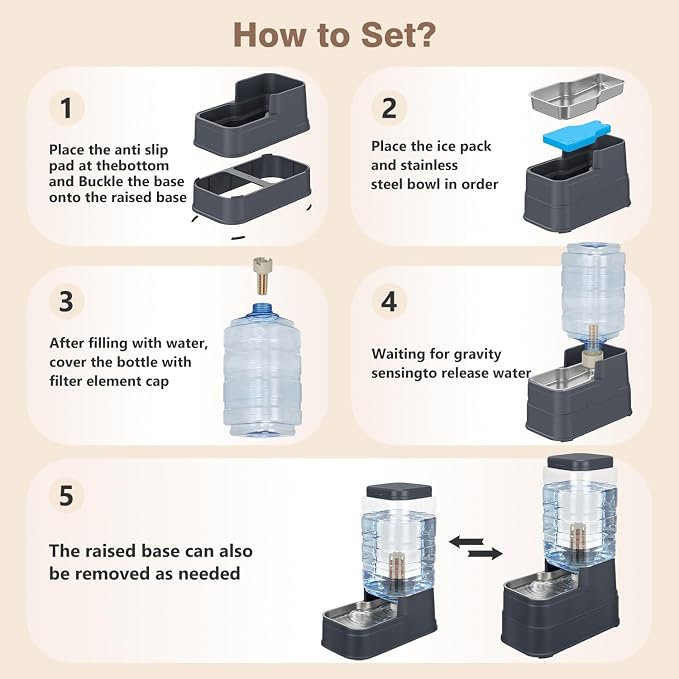 How to Set?

1

Place the anti slip pad at thebottom and Buckle the base onto the raised base

2

Place the ice pack and stainless steel bowl in order

3

After filling with water, cover the bottle with filter element cap

4

Waiting for gravity sensingto release water

5

The raised base can also be removed as needed