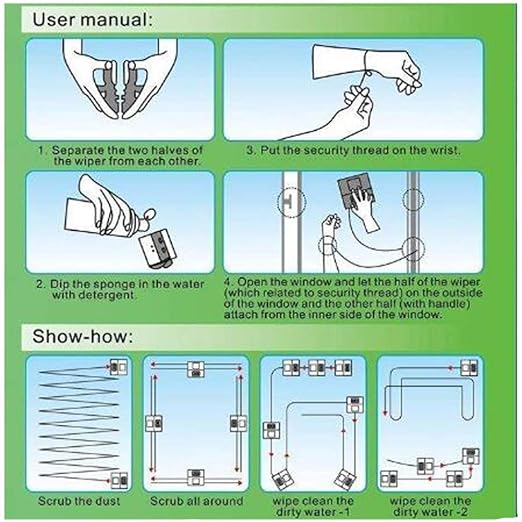 User manual:

1. Separate the two halves of the wiper from each other.

3. Put the security thread on the wrist.

2. Dip the sponge in the water with detergent.

4. Open the window and let the half of the wiper (which related to security thread) on the outside of the window and the other half (with handle) attach from the inner side of the window.

Show-how:

Scrub the dust

Scrub all around

wipe clean the dirty water -1

wipe clean the dirty water -2