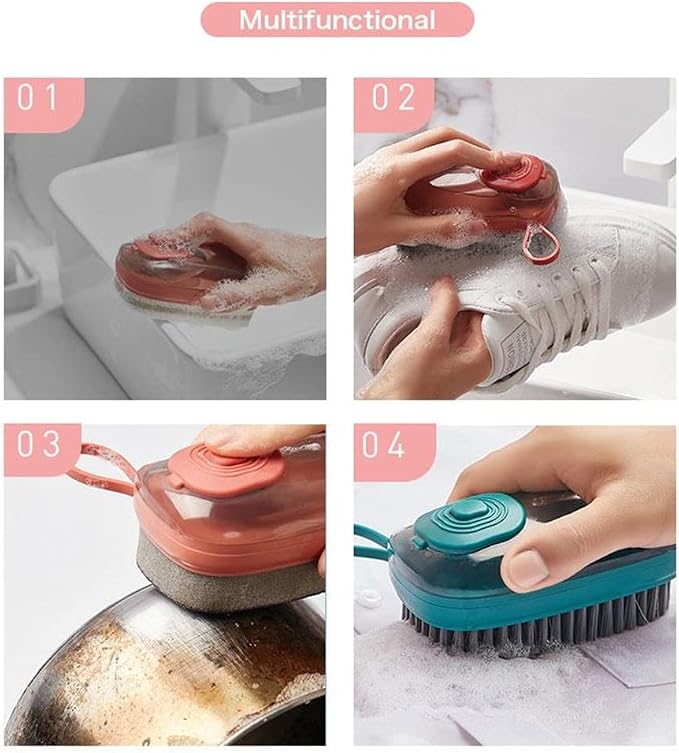 Multifunctional

01

02

03

04