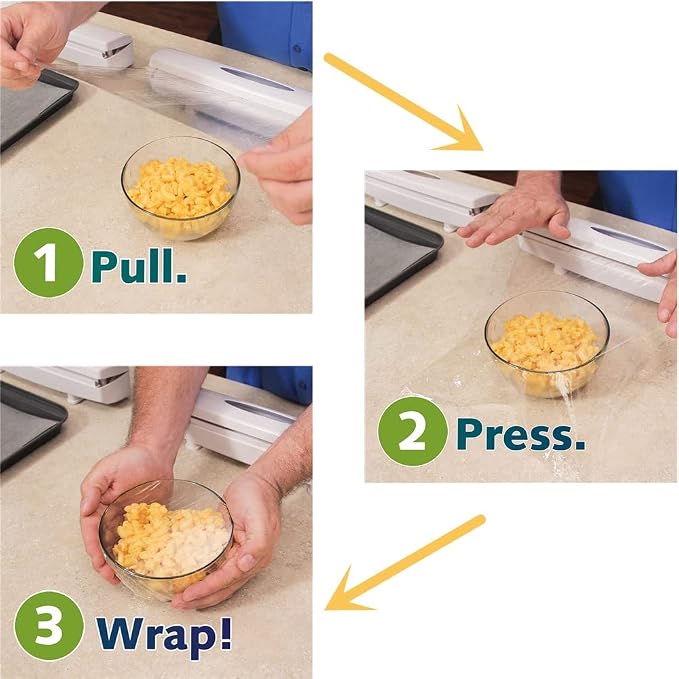 1 Pull.

2 Press.

3 Wrap!