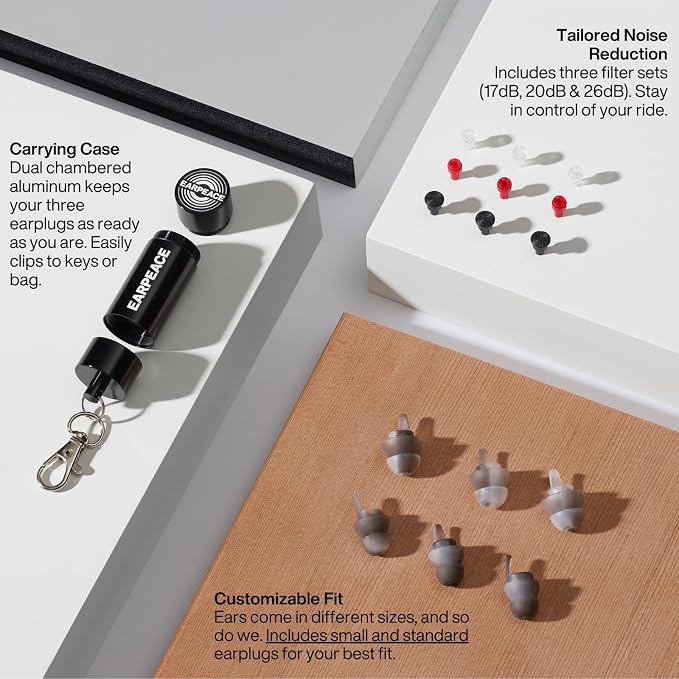 Tailored Noise Reduction
Includes three filter sets (17dB, 20dB & 26dB). Stay in control of your ride.

Carrying Case
Dual chambered aluminum keeps your three earplugs as ready as you are. Easily clips to keys or bag.

EARPEACE

EARPEACE

Customizable Fit
Ears come in different sizes, and so do we. Includes small and standard earplugs for your best fit.