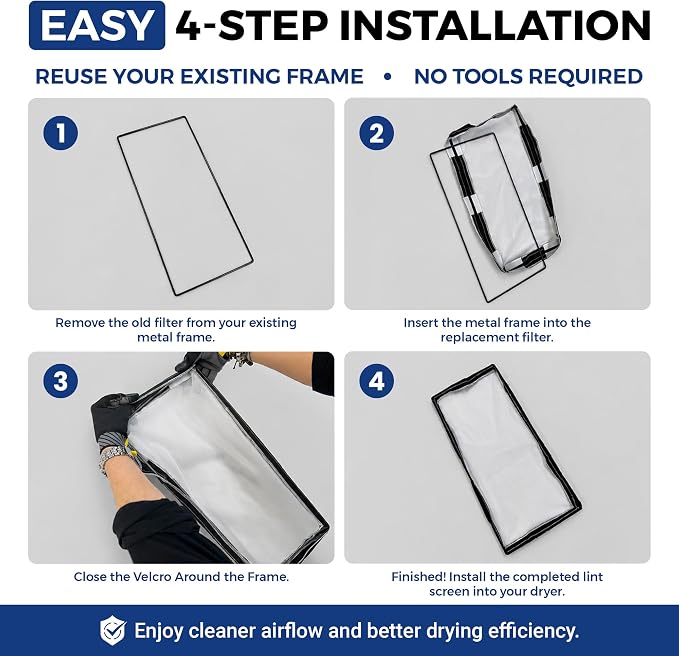 EASY 4-STEP INSTALLATION

REUSE YOUR EXISTING FRAME • NO TOOLS REQUIRED

1

Remove the old filter from your existing metal frame.

2

Insert the metal frame into the replacement filter.

3

Close the Velcro Around the Frame.

4

Finished! Install the completed lint screen into your dryer.

Enjoy cleaner airflow and better drying efficiency.