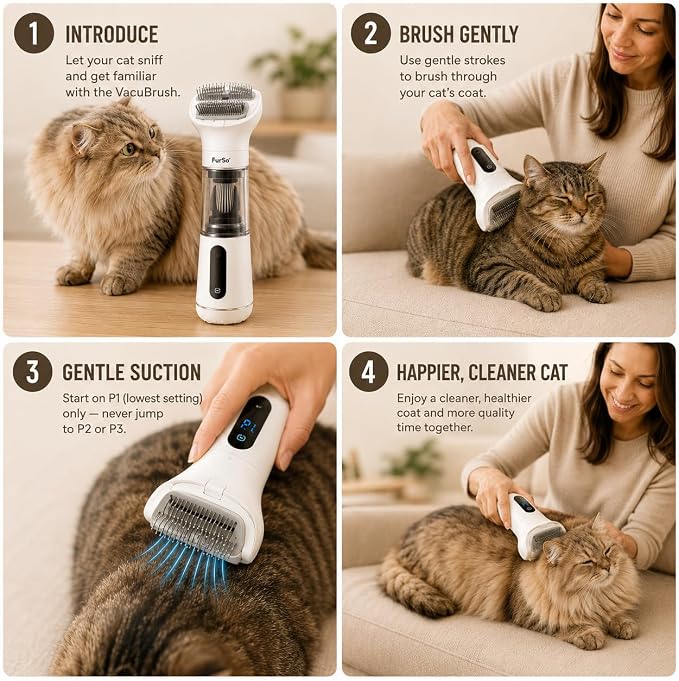 1 INTRODUCE
Let your cat sniff and get familiar with the VacuBrush.

FurSo

2 BRUSH GENTLY
Use gentle strokes to brush through your cat's coat.

3 GENTLE SUCTION
Start on P1 (lowest setting) only — never jump to P2 or P3.

P1

4 HAPPIER, CLEANER CAT
Enjoy a cleaner, healthier coat and more quality time together.