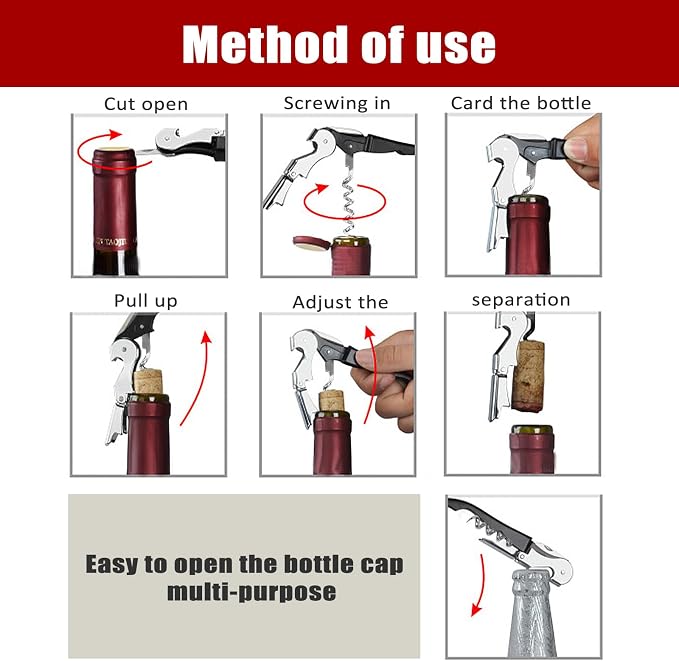 Method of use

Cut open

Screwing in

Card the bottle

Pull up

Adjust the

separation

Easy to open the bottle cap multi-purpose