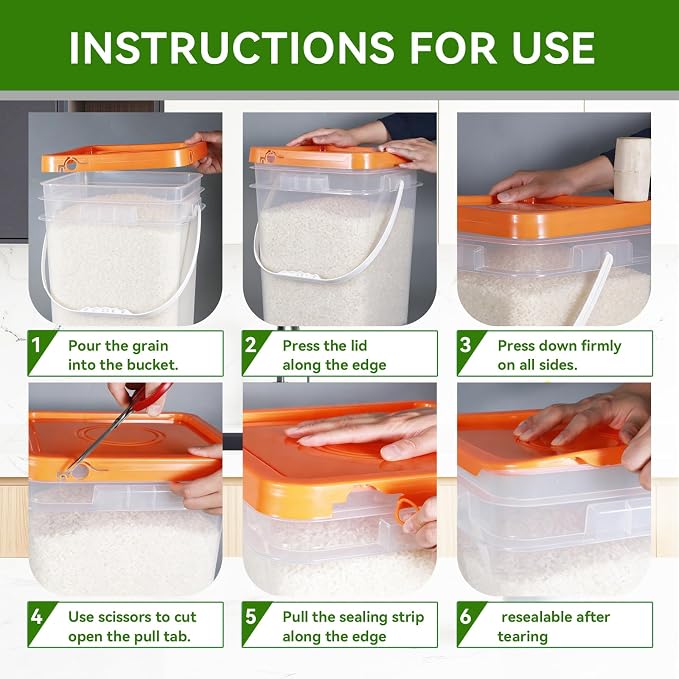 INSTRUCTIONS FOR USE

1 Pour the grain into the bucket.

2 Press the lid along the edge

3 Press down firmly on all sides.

4 Use scissors to cut open the pull tab.

5 Pull the sealing strip along the edge

6 resealable after tearing