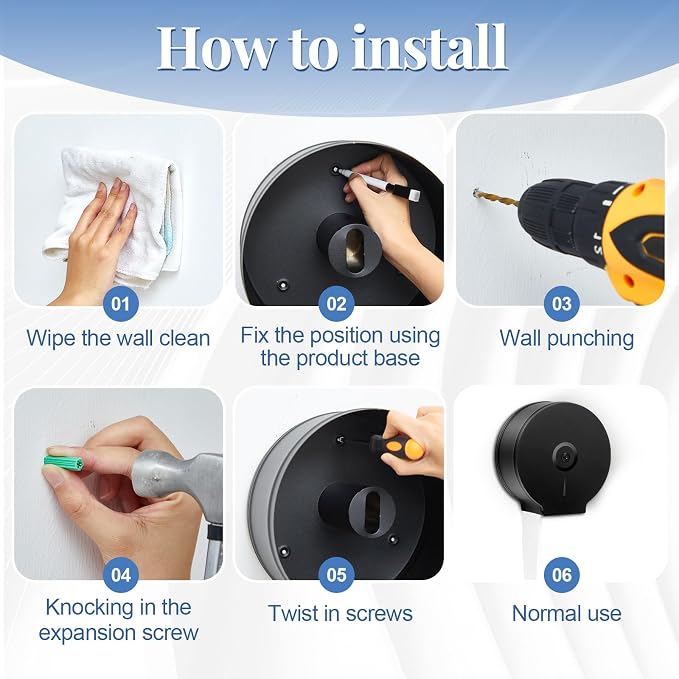 How to install

01
Wipe the wall clean

02
Fix the position using the product base

03
Wall punching

04
Knocking in the expansion screw

05
Twist in screws

06
Normal use