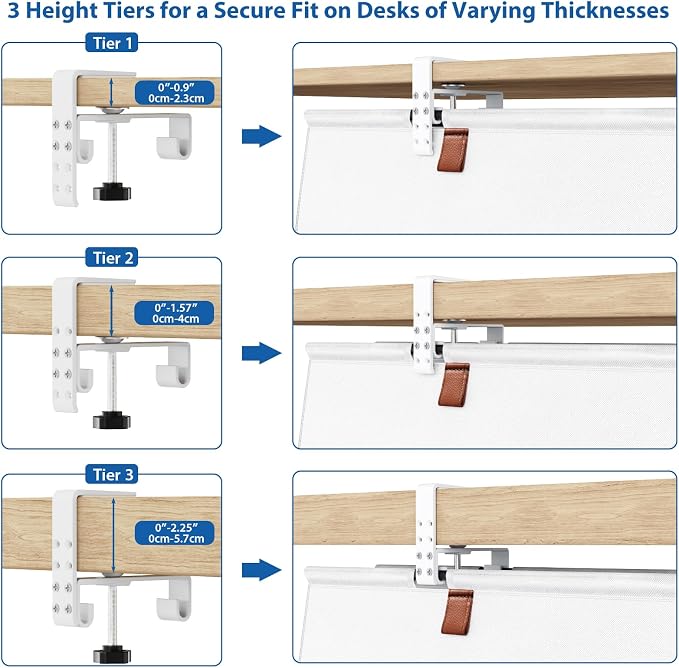 3 Height Tiers for a Secure Fit on Desks of Varying Thicknesses

Tier 1

0"-0.9"
0cm-2.3cm

Tier 2

0"-1.57"
0cm-4cm

Tier 3

0"-2.25"
0cm-5.7cm