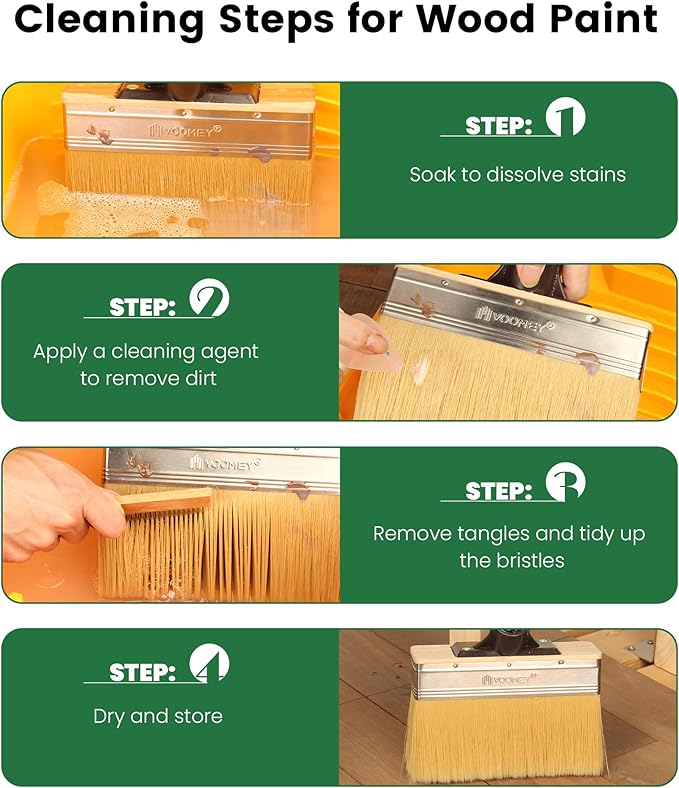 Cleaning Steps for Wood Paint

VOOMEY®

STEP: 1

Soak to dissolve stains

STEP: 2

Apply a cleaning agent to remove dirt

VOOMEY®

VOOMEY®

STEP: 3

Remove tangles and tidy up the bristles

STEP: 4

Dry and store

VOOMEY®