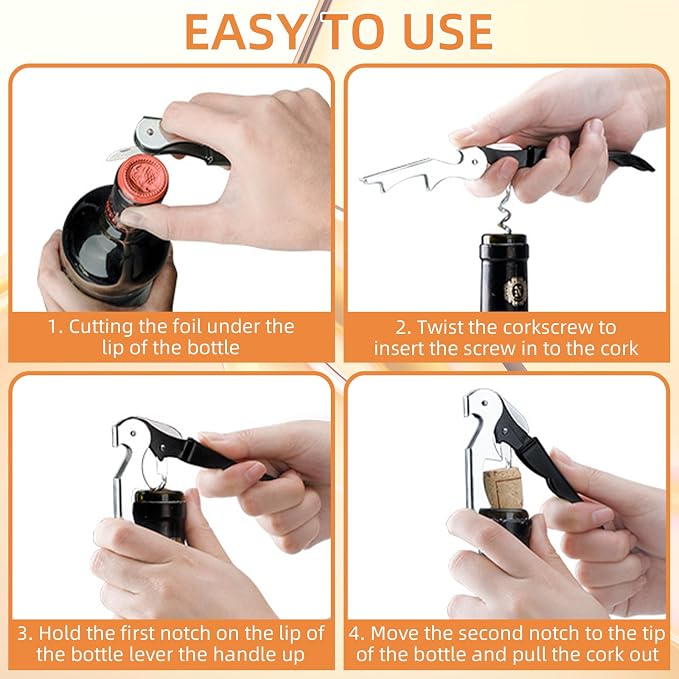 EASY TO USE

1. Cutting the foil under the lip of the bottle

2. Twist the corkscrew to insert the screw in to the cork

3. Hold the first notch on the lip of the bottle lever the handle up

4. Move the second notch to the tip of the bottle and pull the cork out