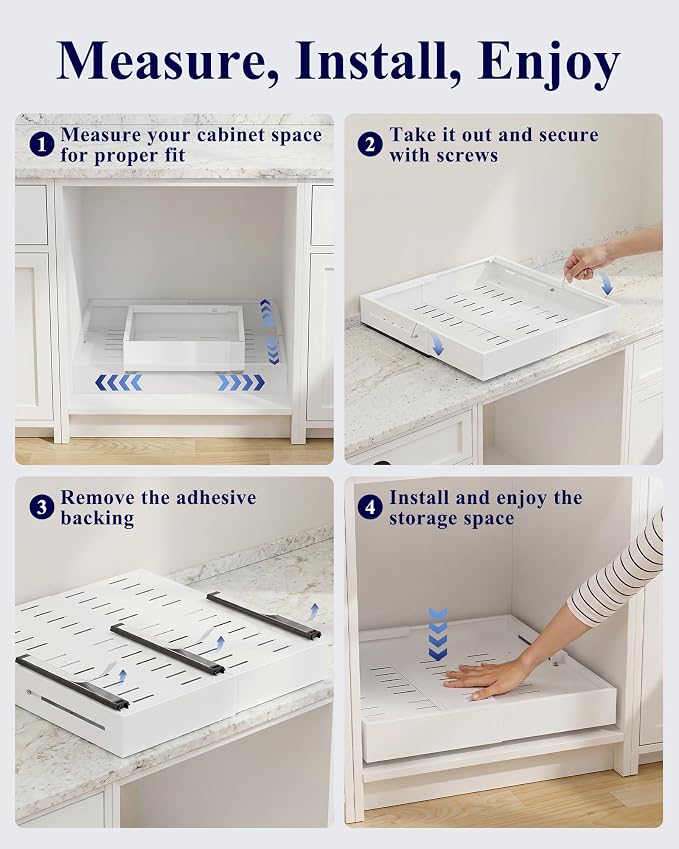 Measure, Install, Enjoy

1 Measure your cabinet space for proper fit

2 Take it out and secure with screws

3 Remove the adhesive backing

4 Install and enjoy the storage space