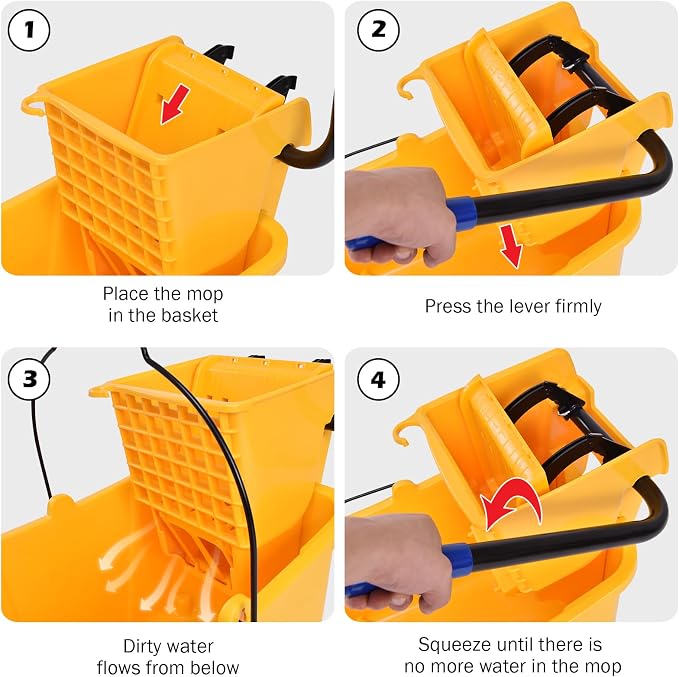 1

Place the mop in the basket

2

Press the lever firmly

3

Dirty water flows from below

4

Squeeze until there is no more water in the mop