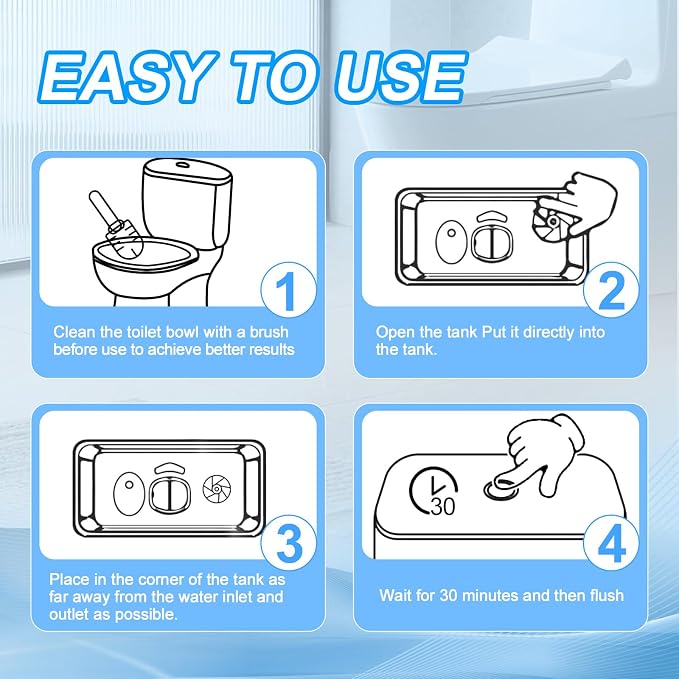 EASY TO USE

1

Clean the toilet bowl with a brush before use to achieve better results

2

Open the tank Put it directly into the tank.

3

Place in the corner of the tank as far away from the water inlet and outlet as possible.

30

4

Wait for 30 minutes and then flush