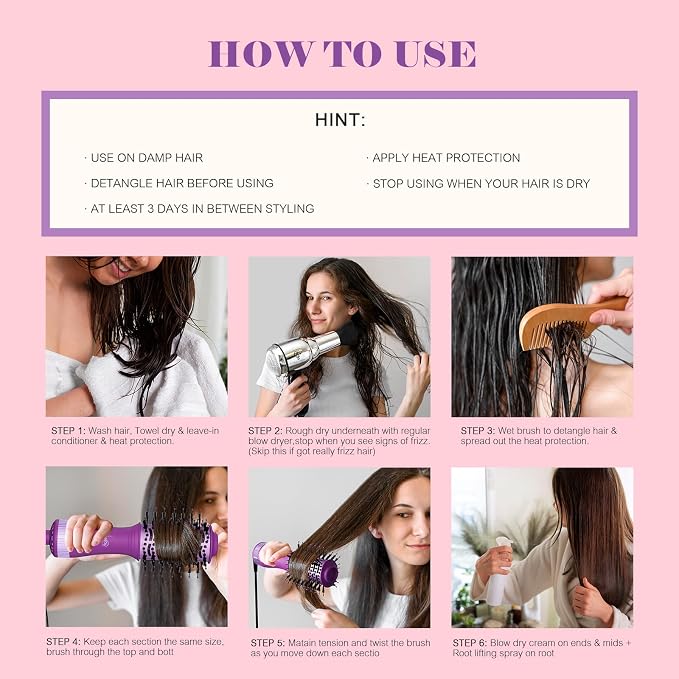 HOW TO USE

HINT:

· USE ON DAMP HAIR

· DETANGLE HAIR BEFORE USING

· AT LEAST 3 DAYS IN BETWEEN STYLING

· APPLY HEAT PROTECTION

· STOP USING WHEN YOUR HAIR IS DRY

STEP 1: Wash hair, Towel dry & leave-in conditioner & heat protection.

STEP 2: Rough dry underneath with regular blow dryer,stop when you see signs of frizz. (Skip this if got really frizz hair)

STEP 3: Wet brush to detangle hair & spread out the heat protection.

STEP 4: Keep each section the same size, brush through the top and bott

STEP 5: Matain tension and twist the brush as you move down each sectio

STEP 6: Blow dry cream on ends & mids + Root lifting spray on root