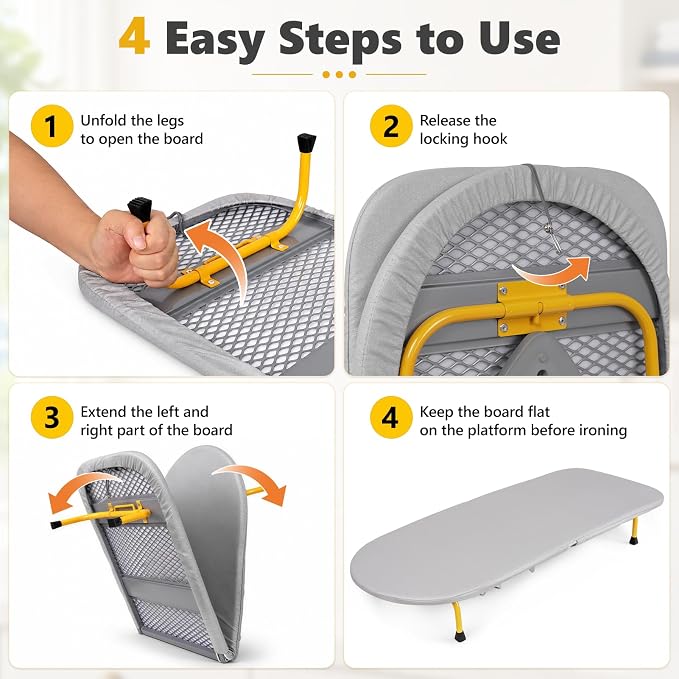 4 Easy Steps to Use

1 Unfold the legs to open the board

2 Release the locking hook

3 Extend the left and right part of the board

4 Keep the board flat on the platform before ironing