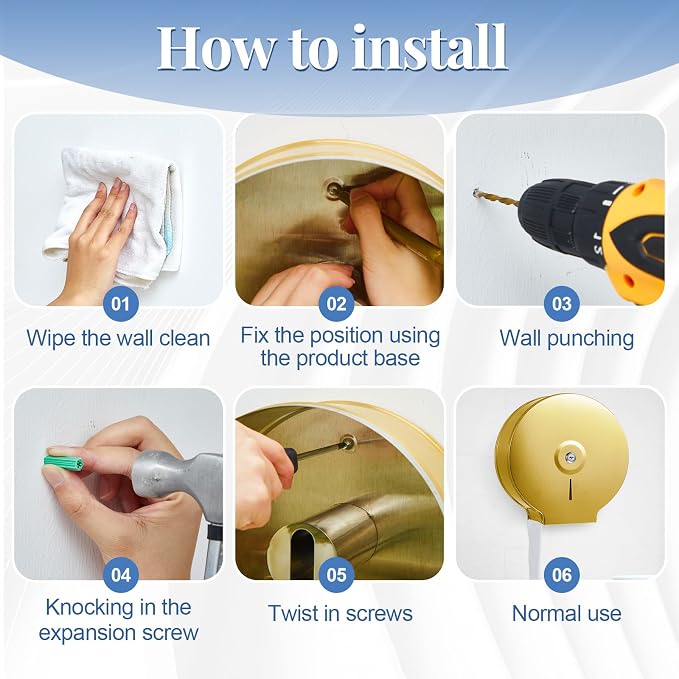 How to install

01
Wipe the wall clean

02
Fix the position using the product base

03
Wall punching

04
Knocking in the expansion screw

05
Twist in screws

06
Normal use