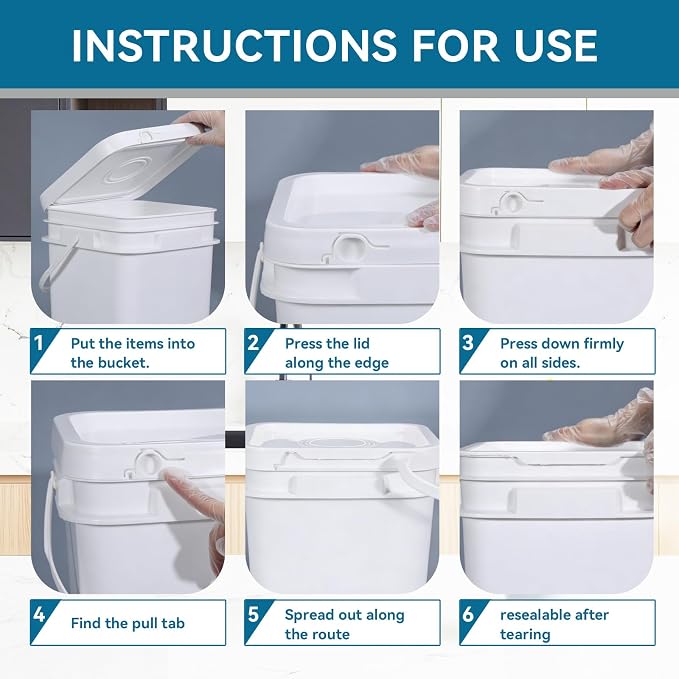 INSTRUCTIONS FOR USE

1 Put the items into the bucket.

2 Press the lid along the edge

3 Press down firmly on all sides.

4 Find the pull tab

5 Spread out along the route

6 resealable after tearing