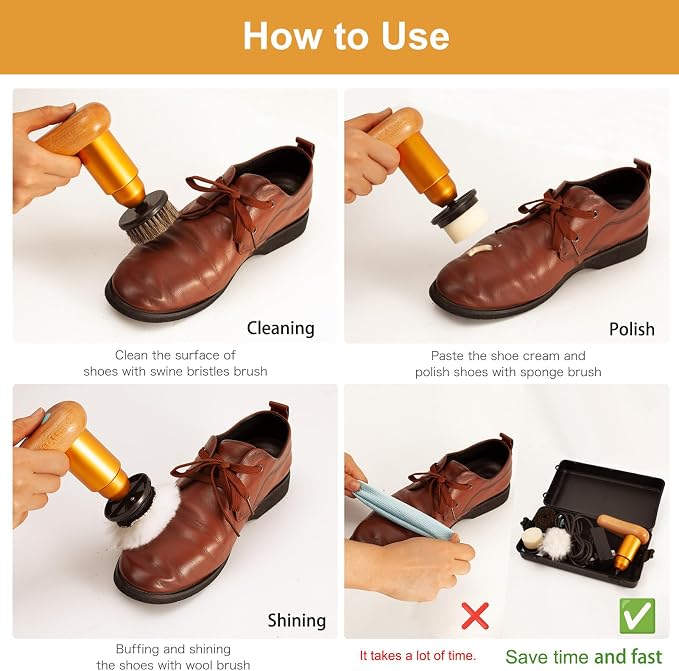 How to Use

Cleaning

Clean the surface of shoes with swine bristles brush

Polish

Paste the shoe cream and polish shoes with sponge brush

Shining

Buffing and shining the shoes with wool brush

It takes a lot of time.

Save time and fast