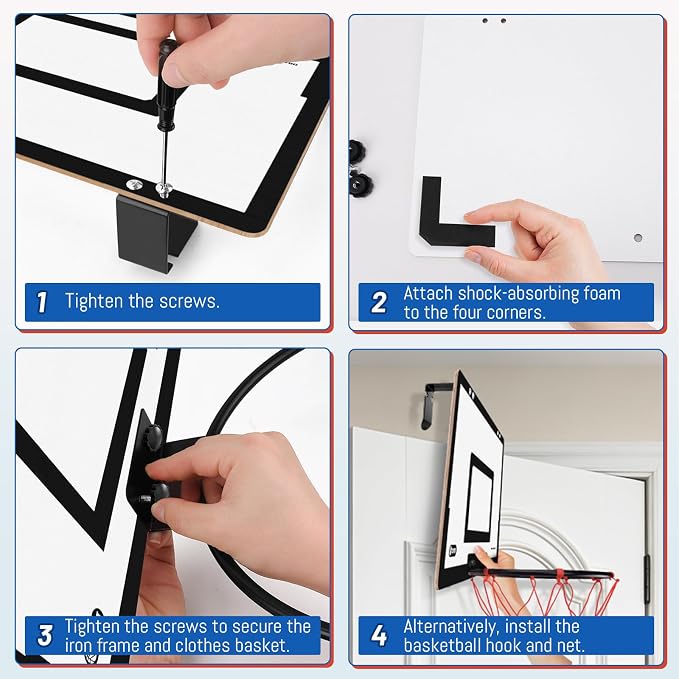 1 Tighten the screws.

2 Attach shock-absorbing foam to the four corners.

3 Tighten the screws to secure the iron frame and clothes basket.

4 Alternatively, install the basketball hook and net.