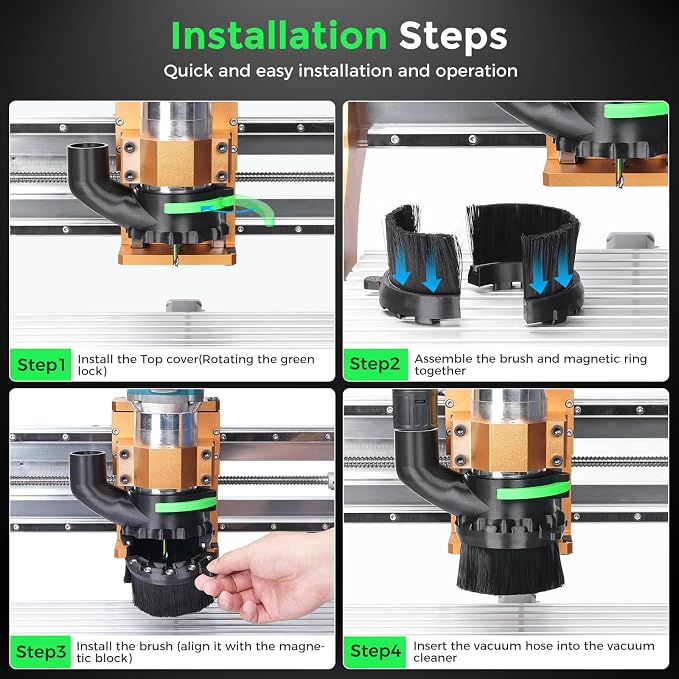 Installation Steps

Quick and easy installation and operation

Step1 Install the Top cover(Rotating the green lock)

Step2 Assemble the brush and magnetic ring together

Step3 Install the brush (align it with the magnetic block)

Step4 Insert the vacuum hose into the vacuum cleaner