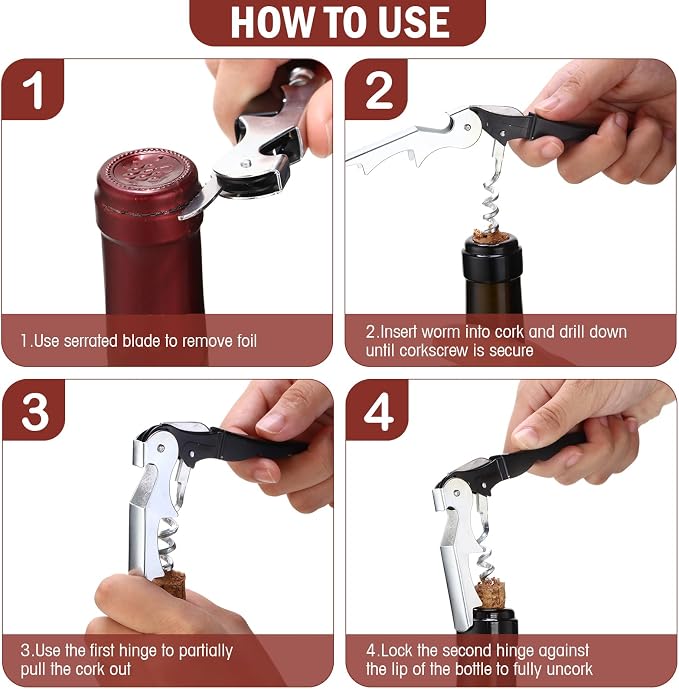 HOW TO USE

1

1.Use serrated blade to remove foil

2

2.Insert worm into cork and drill down until corkscrew is secure

3

3.Use the first hinge to partially pull the cork out

4

4.Lock the second hinge against the lip of the bottle to fully uncork