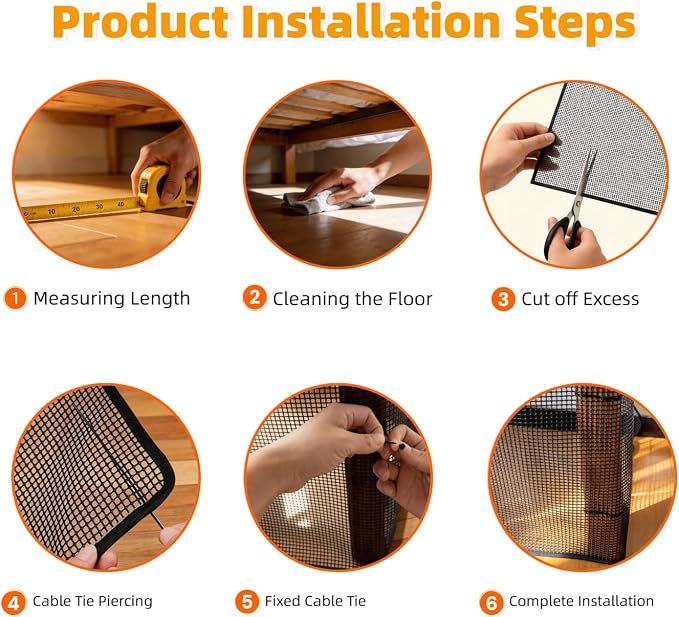 Product Installation Steps

10 20 30 40

1 Measuring Length

2 Cleaning the Floor

3 Cut off Excess

4 Cable Tie Piercing

5 Fixed Cable Tie

6 Complete Installation