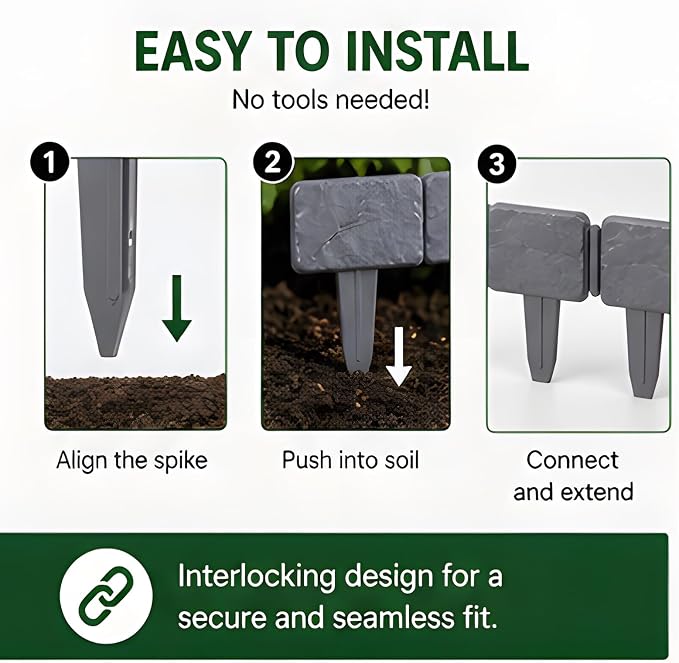 EASY TO INSTALL
No tools needed!

1
Align the spike

2
Push into soil

3
Connect and extend

Interlocking design for a secure and seamless fit.