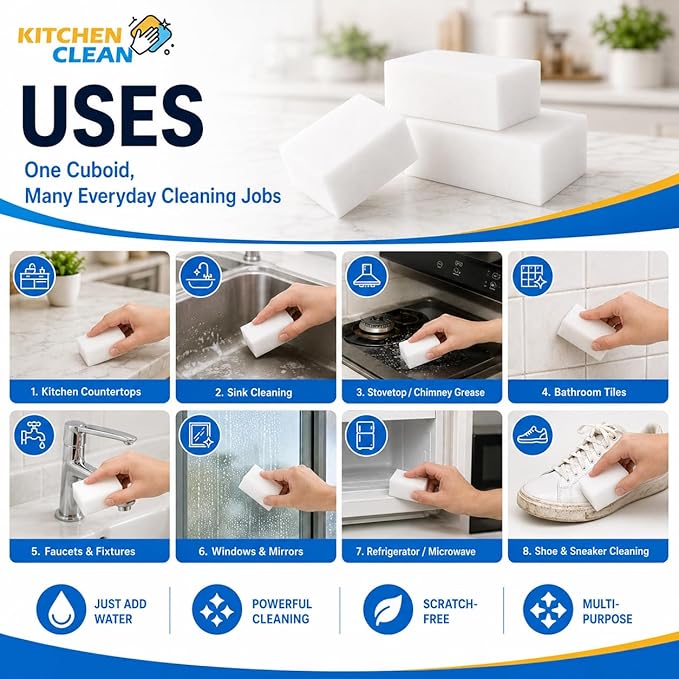 KITCHEN CLEAN

USES

One Cuboid, Many Everyday Cleaning Jobs

1. Kitchen Countertops

2. Sink Cleaning

3. Stovetop / Chimney Grease

4. Bathroom Tiles

5. Faucets & Fixtures

6. Windows & Mirrors

7. Refrigerator / Microwave

8. Shoe & Sneaker Cleaning

JUST ADD WATER

POWERFUL CLEANING

SCRATCH-FREE

MULTI-PURPOSE