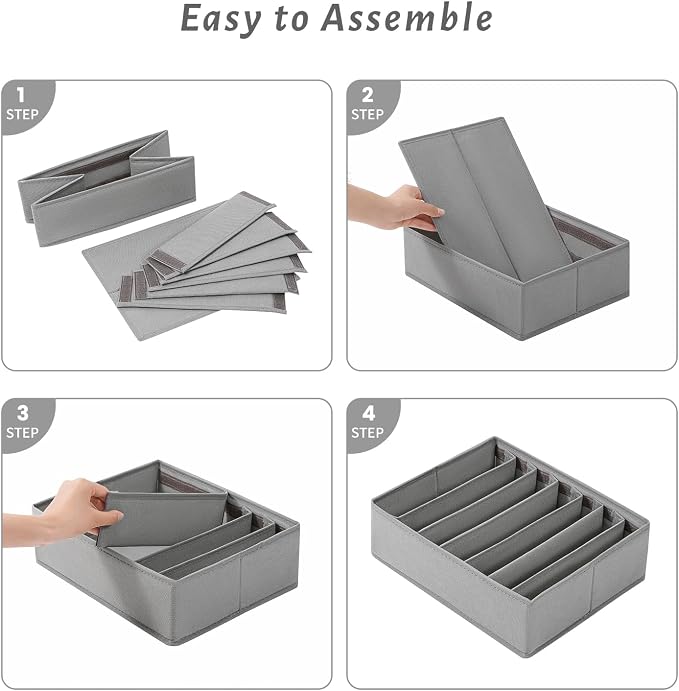 Easy to Assemble

1
STEP

2
STEP

3
STEP

4
STEP