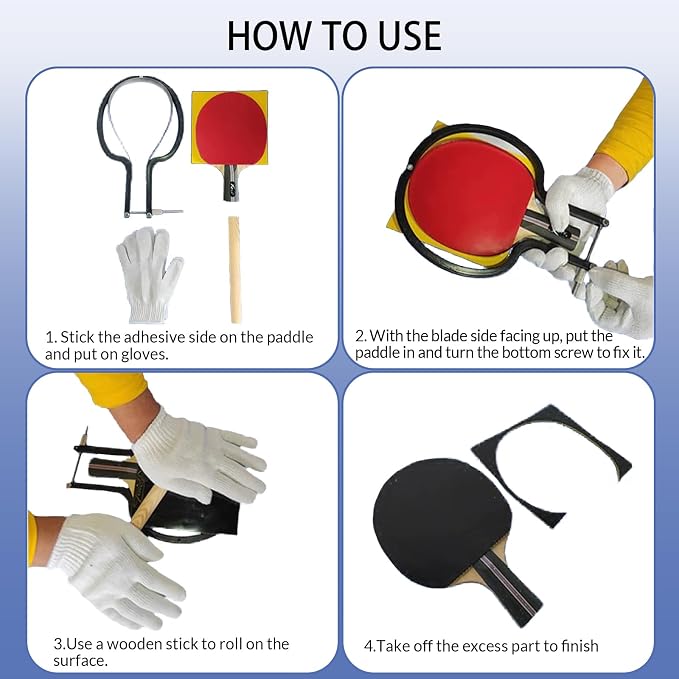 HOW TO USE

1. Stick the adhesive side on the paddle and put on gloves.

2. With the blade side facing up, put the paddle in and turn the bottom screw to fix it.

3.Use a wooden stick to roll on the surface.

4.Take off the excess part to finish