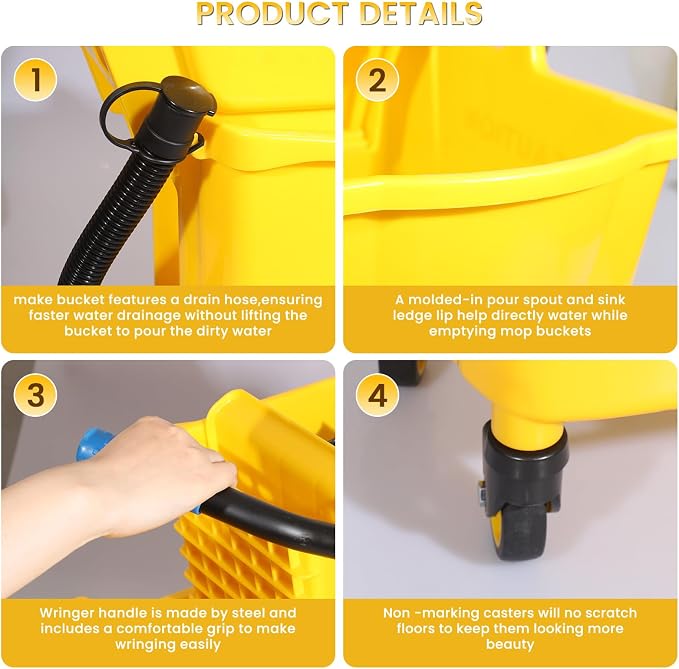 PRODUCT DETAILS

1

make bucket features a drain hose,ensuring faster water drainage without lifting the bucket to pour the dirty water

2

A molded-in pour spout and sink ledge lip help directly water while emptying mop buckets

3

Wringer handle is made by steel and includes a comfortable grip to make wringing easily

4

Non -marking casters will no scratch floors to keep them looking more beauty