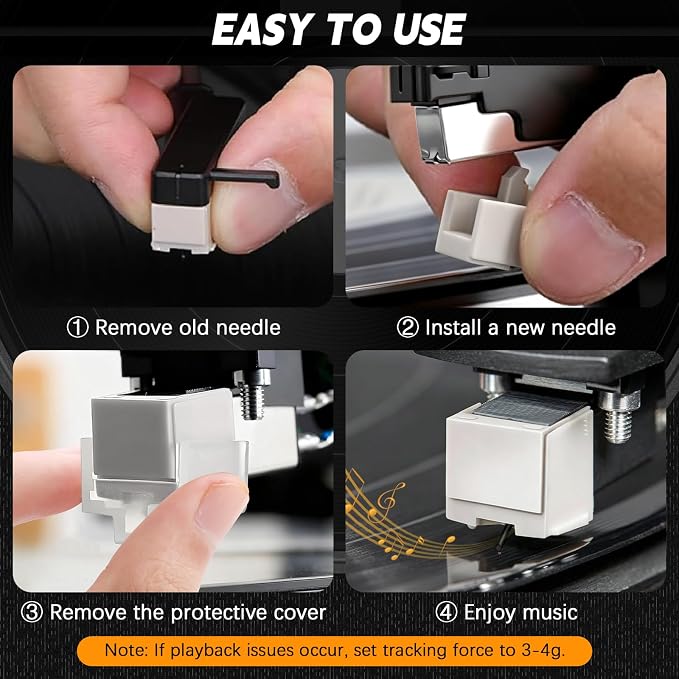 EASY TO USE

① Remove old needle

② Install a new needle

③ Remove the protective cover

④ Enjoy music

Note: If playback issues occur, set tracking force to 3-4g.