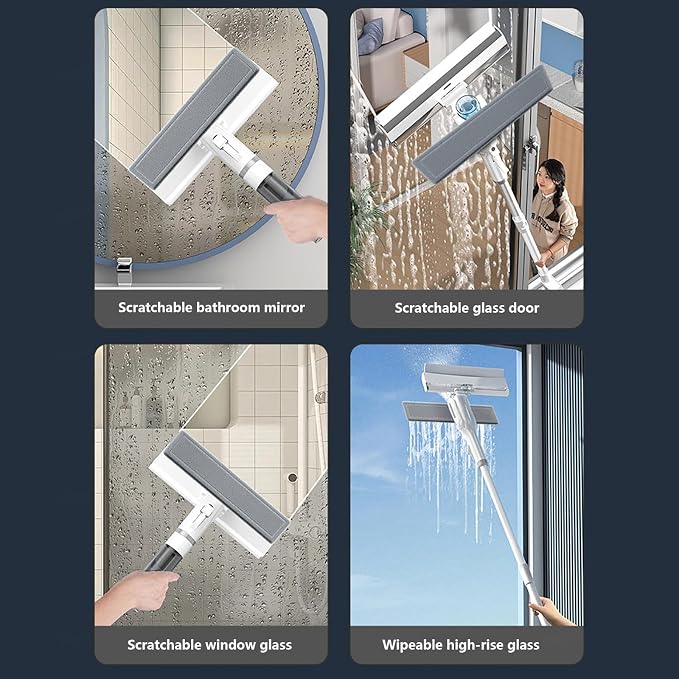 Scratchable bathroom mirror

Scratchable glass door

Scratchable window glass

Wipeable high-rise glass