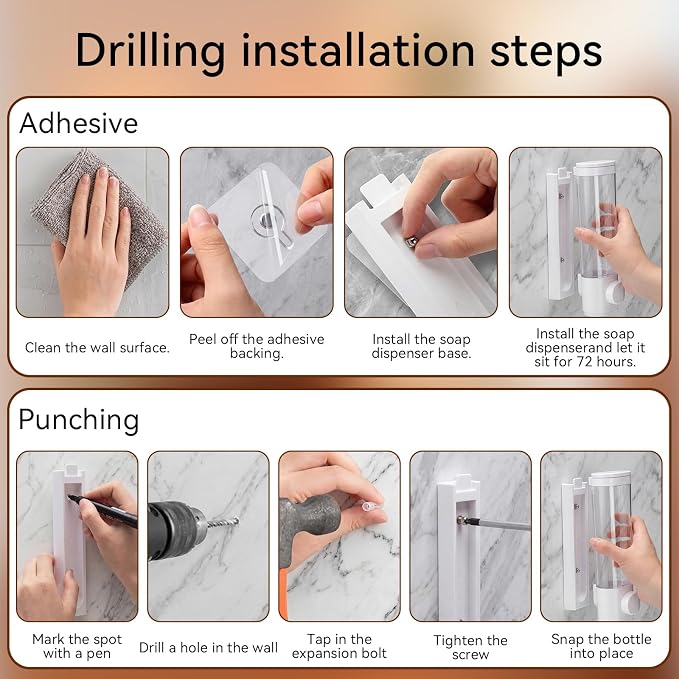 Drilling installation steps

Adhesive

Clean the wall surface.

Peel off the adhesive backing.

Install the soap dispenser base.

Install the soap dispenserand let it sit for 72 hours.

Punching

Mark the spot with a pen

Drill a hole in the wall

Tap in the expansion bolt

Tighten the screw

Snap the bottle into place