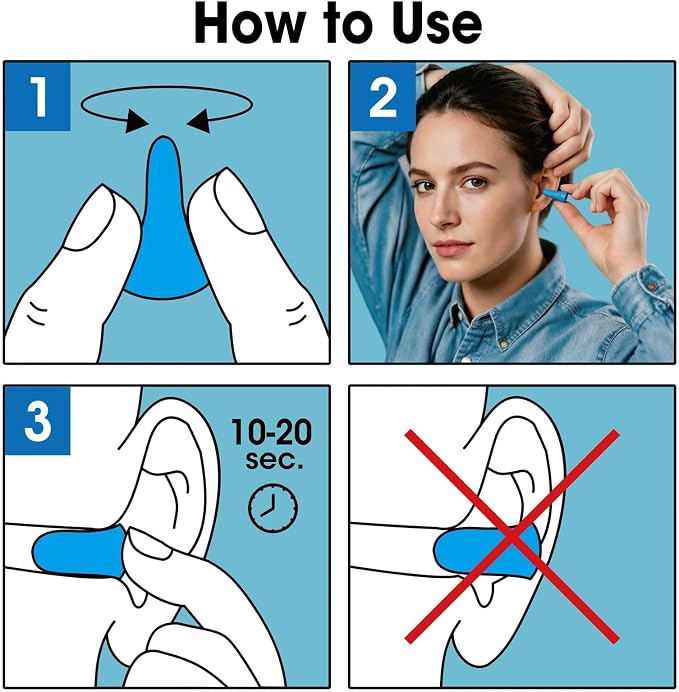 How to Use

1

2

3

10-20
sec.