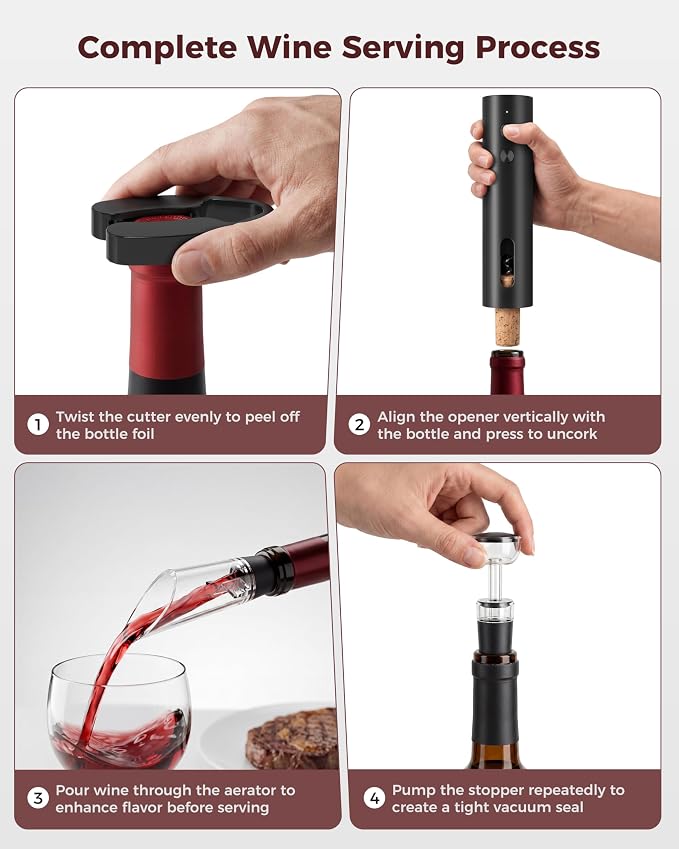 Complete Wine Serving Process

1 Twist the cutter evenly to peel off the bottle foil

2 Align the opener vertically with the bottle and press to uncork

3 Pour wine through the aerator to enhance flavor before serving

4 Pump the stopper repeatedly to create a tight vacuum seal