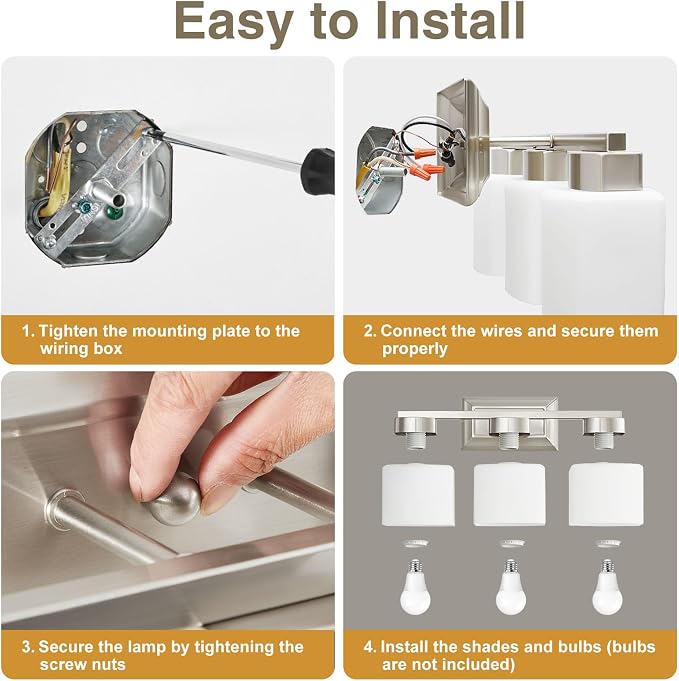 Easy to Install

1. Tighten the mounting plate to the wiring box

2. Connect the wires and secure them properly

3. Secure the lamp by tightening the screw nuts

4. Install the shades and bulbs (bulbs are not included)