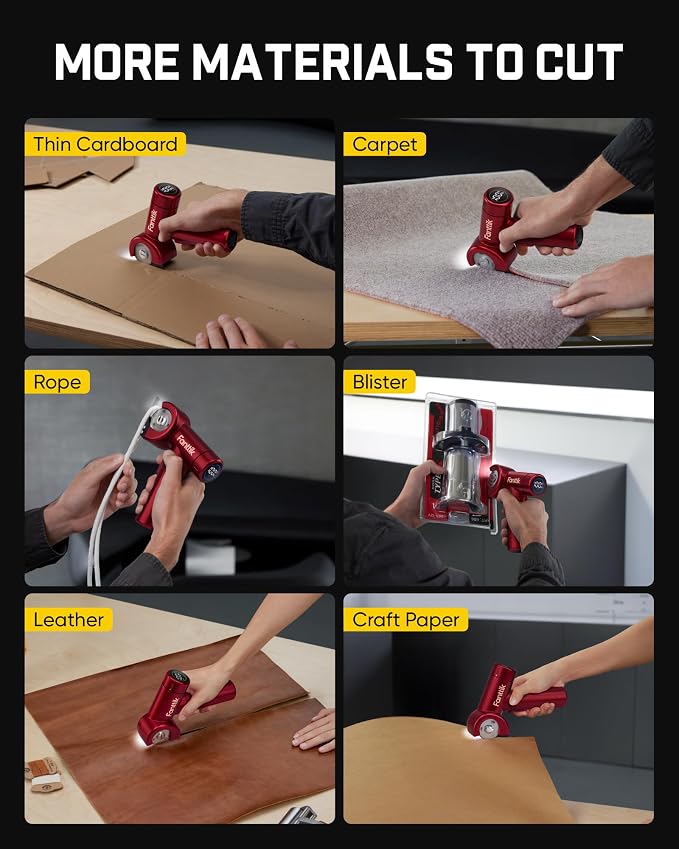 MORE MATERIALS TO CUT

Thin Cardboard

Fanttik

Carpet

Fanttik

Rope

Fanttik

Blister

Fanttik

Leather

Fanttik

Craft Paper

Fanttik