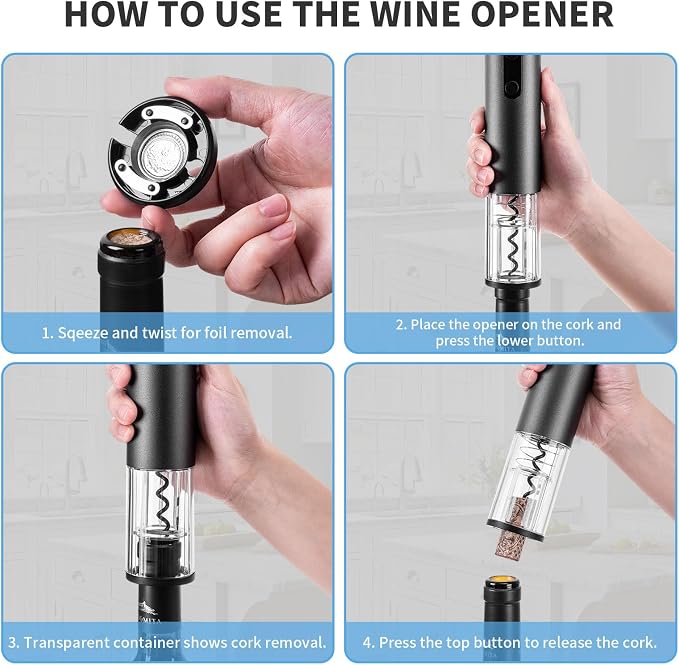 HOW TO USE THE WINE OPENER

1. Sqeeze and twist for foil removal.

2. Place the opener on the cork and press the lower button.

3. Transparent container shows cork removal.

4. Press the top button to release the cork.