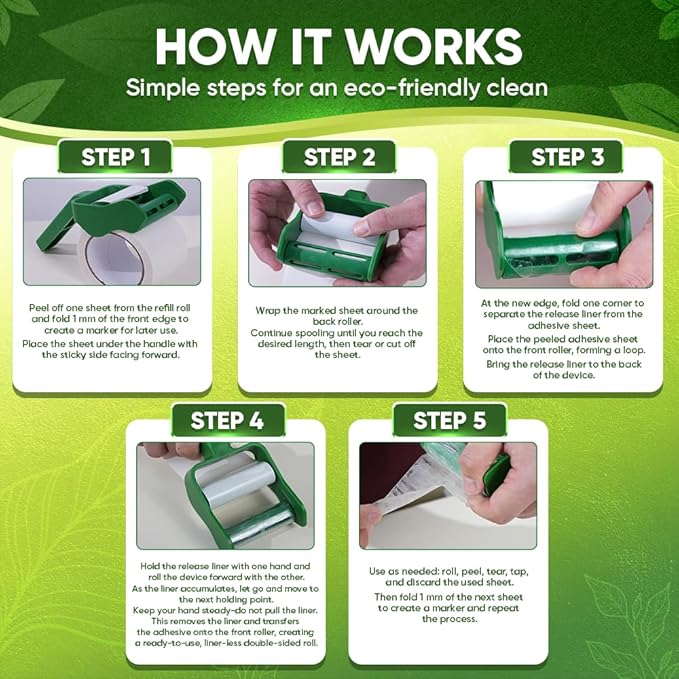 HOW IT WORKS
Simple steps for an eco-friendly clean

STEP 1

Peel off one sheet from the refill roll and fold 1 mm of the front edge to create a marker for later use.
Place the sheet under the handle with the sticky side facing forward.

STEP 2

Wrap the marked sheet around the back roller.
Continue spooling until you reach the desired length, then tear or cut off the sheet.

STEP 3

At the new edge, fold one corner to separate the release liner from the adhesive sheet.
Place the peeled adhesive sheet onto the front roller, forming a loop.
Bring the release liner to the back of the device.

STEP 4

Hold the release liner with one hand and roll the device forward with the other.
As the liner accumulates, let go and move to the next holding point.
Keep your hand steady-do not pull the liner.
This removes the liner and transfers the adhesive onto the front roller, creating a ready-to-use, liner-less double-sided roll.

STEP 5

Use as needed: roll, peel, tear, tap, and discard the used sheet.
Then fold 1 mm of the next sheet to create a marker and repeat the process.