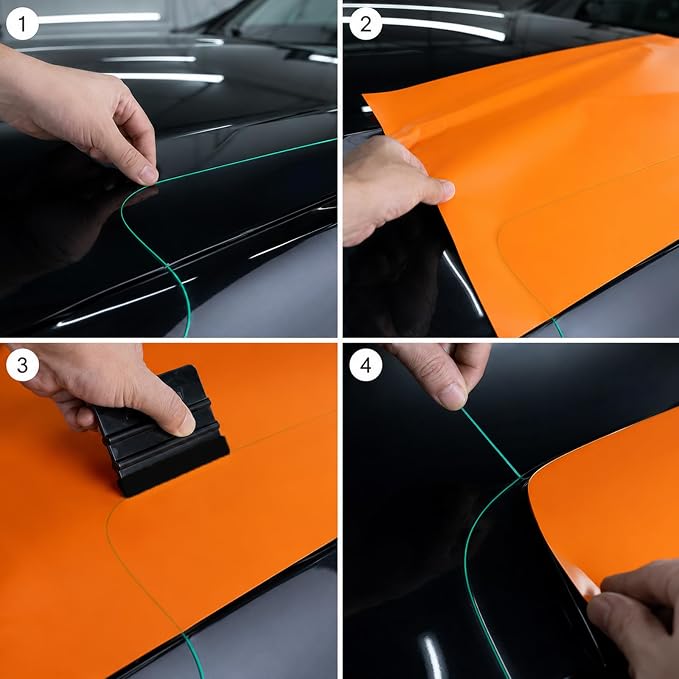 1

2

3

4