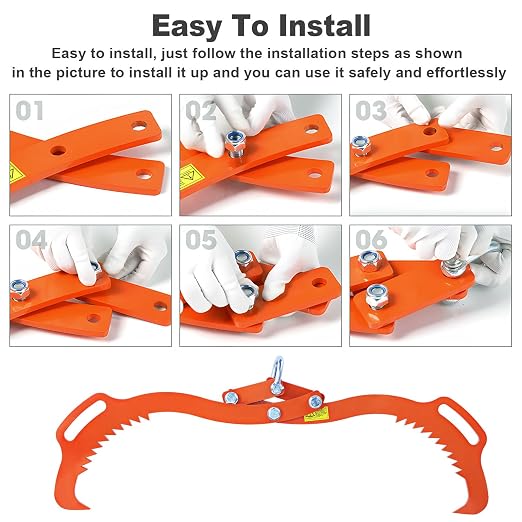 Easy To Install

Easy to install, just follow the installation steps as shown in the picture to install it up and you can use it safely and effortlessly

01

02

03

04

05

06