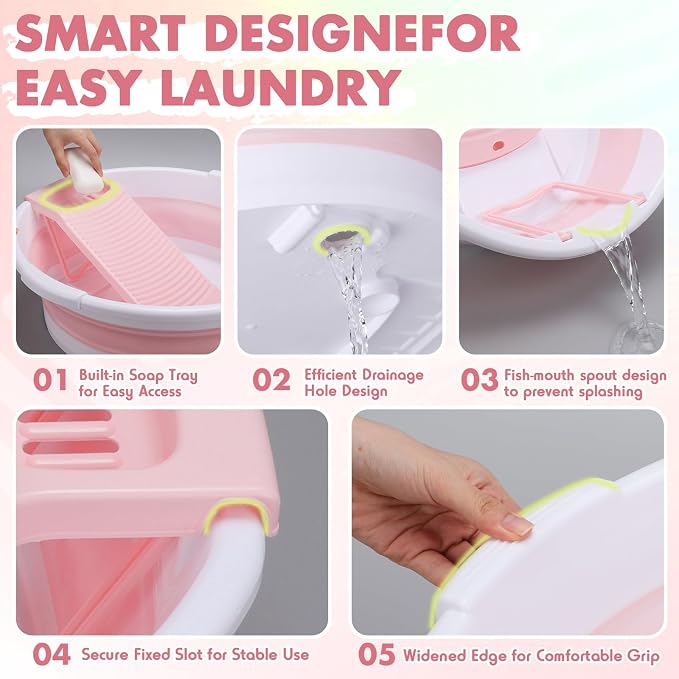 SMART DESIGNEFOR EASY LAUNDRY

01 Built-in Soap Tray for Easy Access

02 Efficient Drainage Hole Design

03 Fish-mouth spout design to prevent splashing

04 Secure Fixed Slot for Stable Use

05 Widened Edge for Comfortable Grip