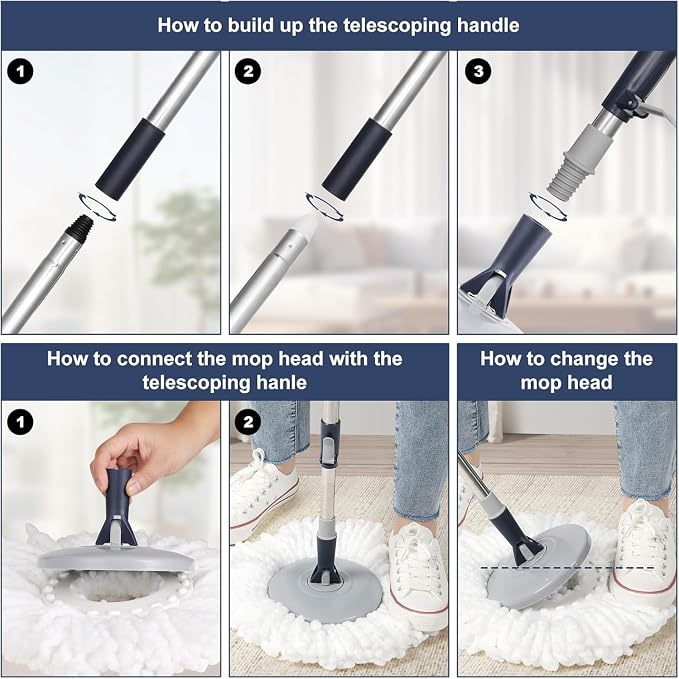 How to build up the telescoping handle

1

2

3

How to connect the mop head with the telescoping hanle

1

2

How to change the mop head