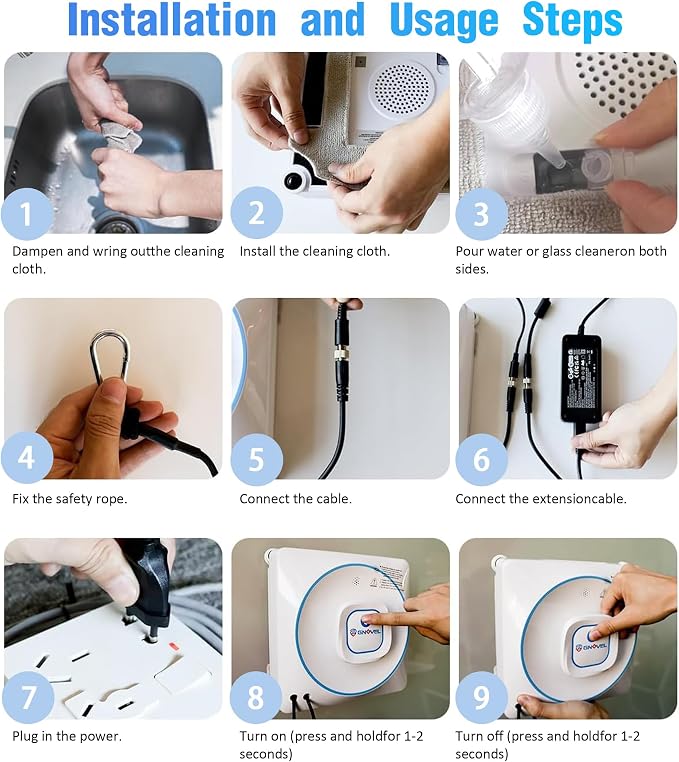 Installation and Usage Steps

1
Dampen and wring outthe cleaning cloth.

2
Install the cleaning cloth.

3
Pour water or glass cleaneron both sides.

4
Fix the safety rope.

5
Connect the cable.

6
Connect the extensioncable.

7
Plug in the power.

8
GNOVEL
Turn on (press and holdfor 1-2 seconds)

9
GNOVEL
Turn off (press and holdfor 1-2 seconds)