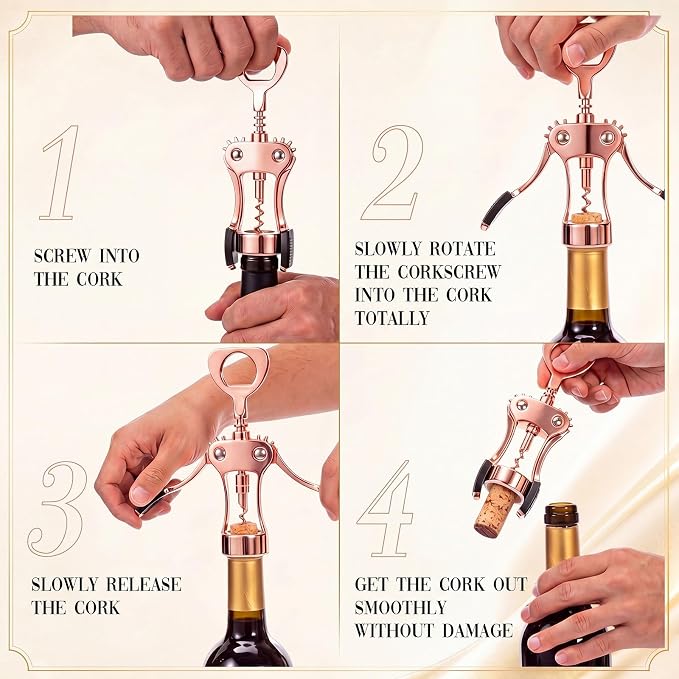 1

SCREW INTO THE CORK

2

SLOWLY ROTATE THE CORKSCREW INTO THE CORK TOTALLY

3

SLOWLY RELEASE THE CORK

4

GET THE CORK OUT SMOOTHLY WITHOUT DAMAGE