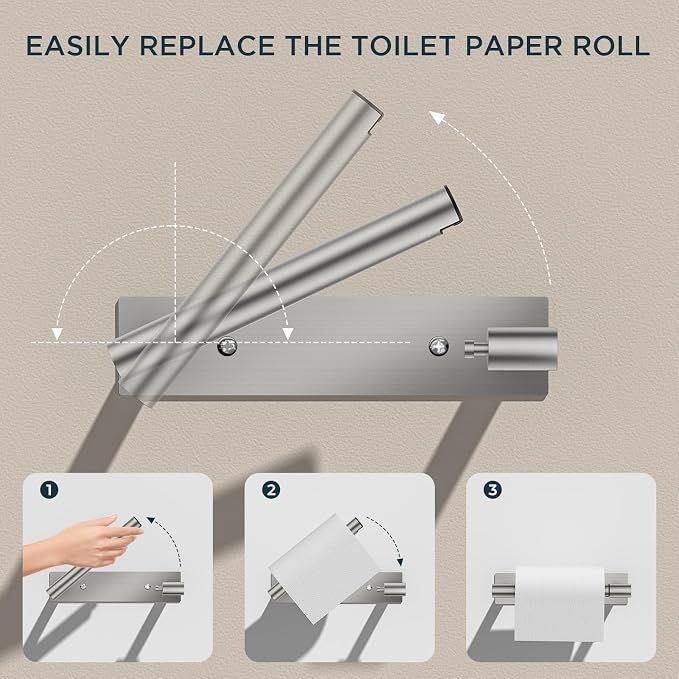 EASILY REPLACE THE TOILET PAPER ROLL

1

2

3