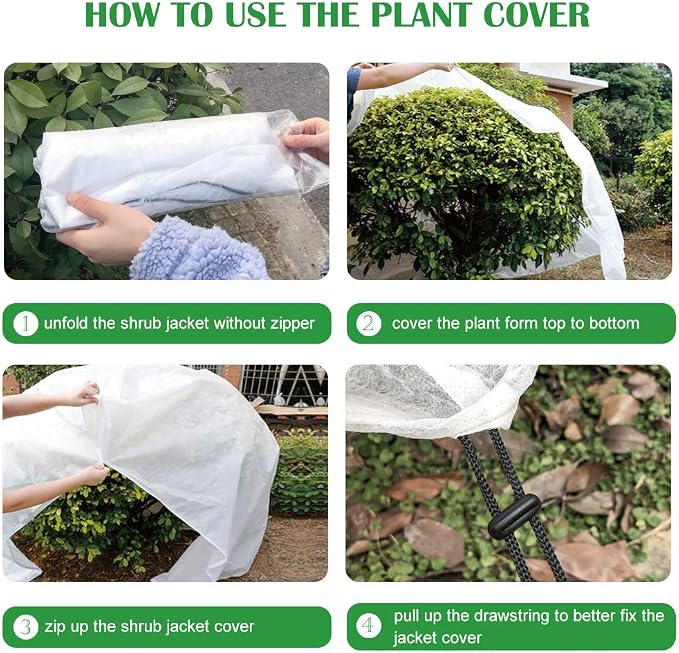 HOW TO USE THE PLANT COVER

1 unfold the shrub jacket without zipper

2 cover the plant form top to bottom

3 zip up the shrub jacket cover

4 pull up the drawstring to better fix the jacket cover