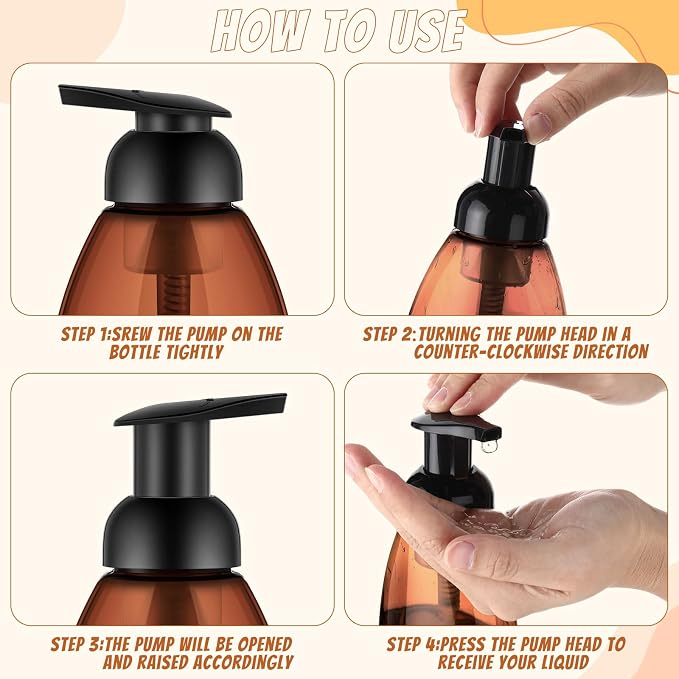 HOW TO USE

STEP 1:SREW THE PUMP ON THE BOTTLE TIGHTLY

STEP 2:TURNING THE PUMP HEAD IN A COUNTER-CLOCKWISE DIRECTION

STEP 3:THE PUMP WILL BE OPENED AND RAISED ACCORDINGLY

STEP 4:PRESS THE PUMP HEAD TO RECEIVE YOUR LIQUID