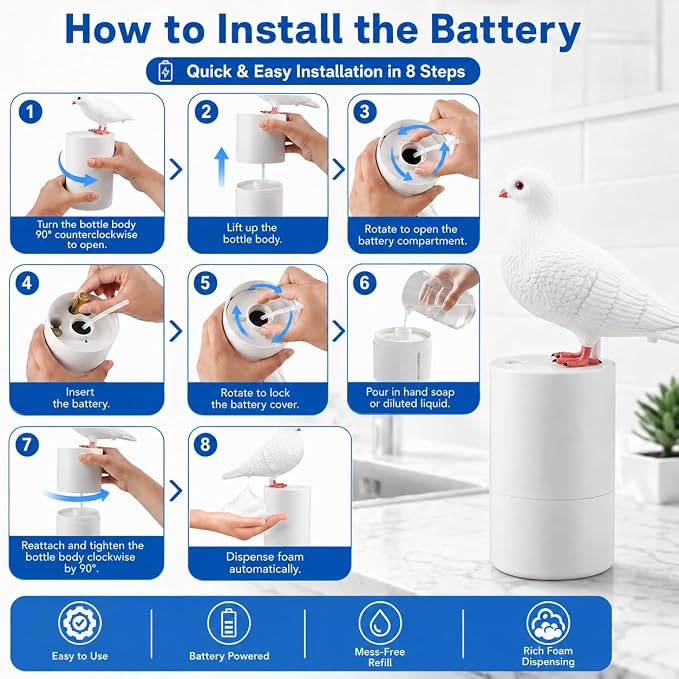 How to Install the Battery

Quick & Easy Installation in 8 Steps

1
Turn the bottle body 90° counterclockwise to open.

2
Lift up the bottle body.

3
Rotate to open the battery compartment.

4
Insert the battery.

5
Rotate to lock the battery cover.

6
Pour in hand soap or diluted liquid.

7
Reattach and tighten the bottle body clockwise by 90°.

8
Dispense foam automatically.

Easy to Use

Battery Powered

Mess-Free Refill

Rich Foam Dispensing